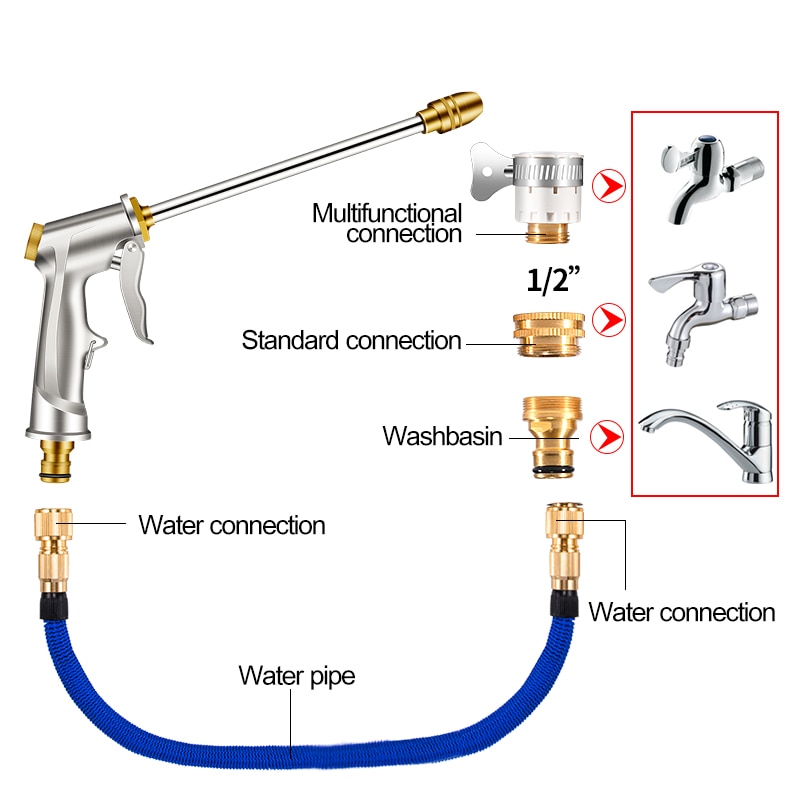 Multifunctional connection

1/2”

Standard connection

Washbasin

Water connection

Water connection

Water pipe