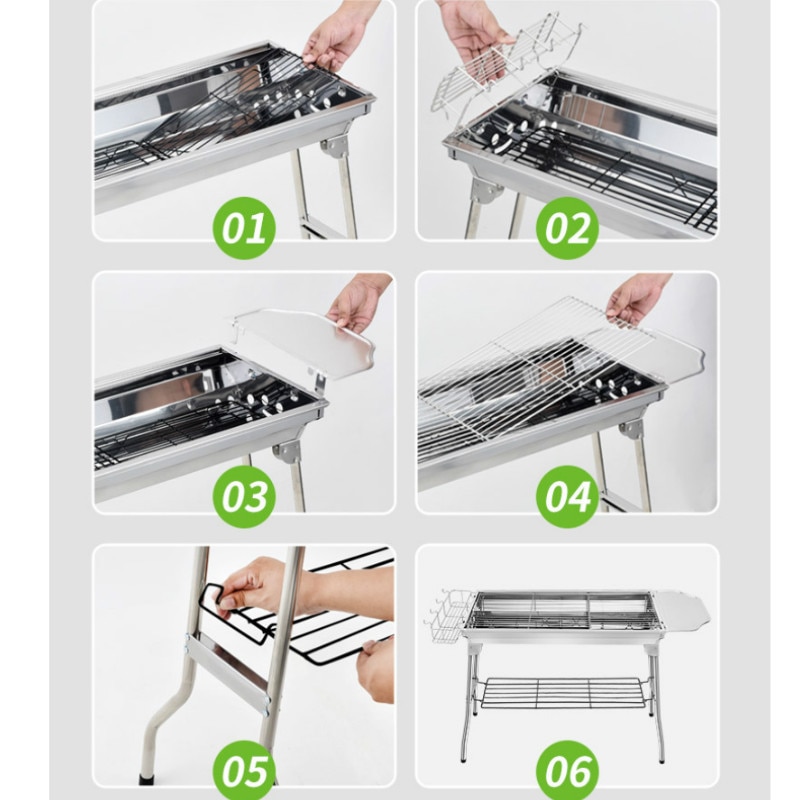 01

02

03

04

05

06